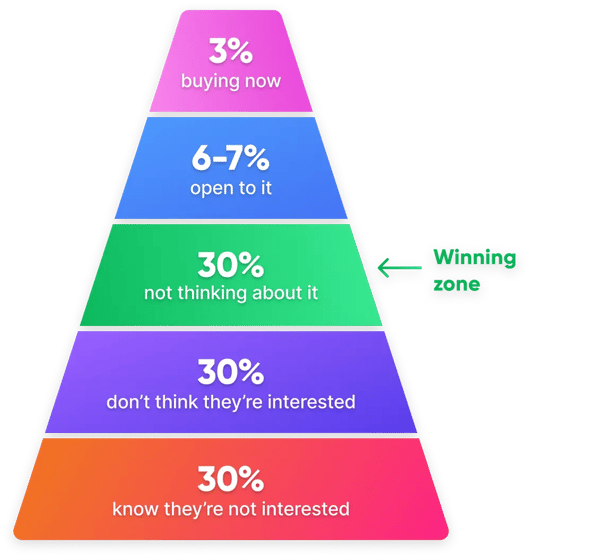 3%
buying now

6–7%
open to it

30%
not thinking about it

Winning zone

30%
don't think they're interested

30%
know they're not interested